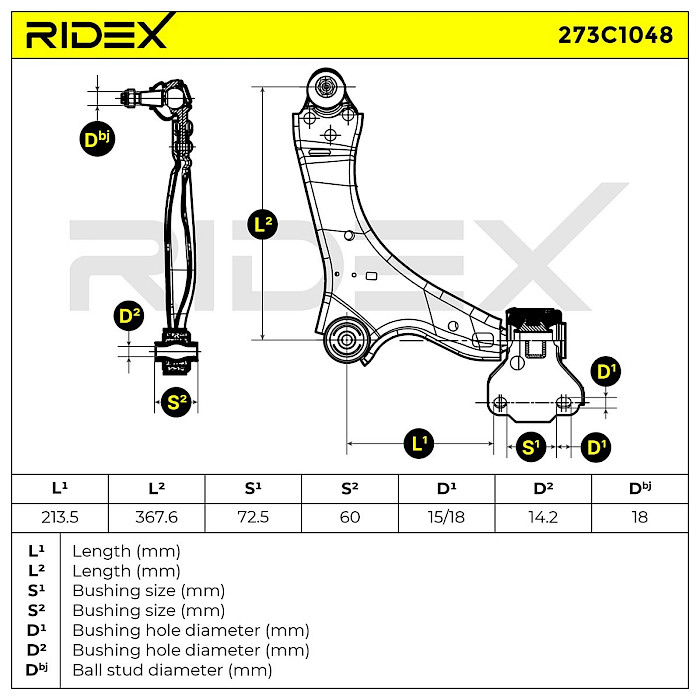 RIDEX

273C1048

$D^{bj}$

$L^2$

$D^2$

$S^2$

$D^1$

$L^1$

$S^1$

$D^1$

RIDEX

| $L^1$ | $L^2$ | $S^1$ | $S^2$ | $D^1$ | $D^2$ | $D^{bj}$ |
|---|---|---|---|---|---|---|
| 213.5 | 367.6 | 72.5 | 60 | 15/18 | 14.2 | 18 |

| | |
|---|---|
| $L^1$ | Length (mm) |
| $L^2$ | Length (mm) |
| $S^1$ | Bushing size (mm) |
| $S^2$ | Bushing size (mm) |
| $D^1$ | Bushing hole diameter (mm) |
| $D^2$ | Bushing hole diameter (mm) |
| $D^{bj}$ | Ball stud diameter (mm) |